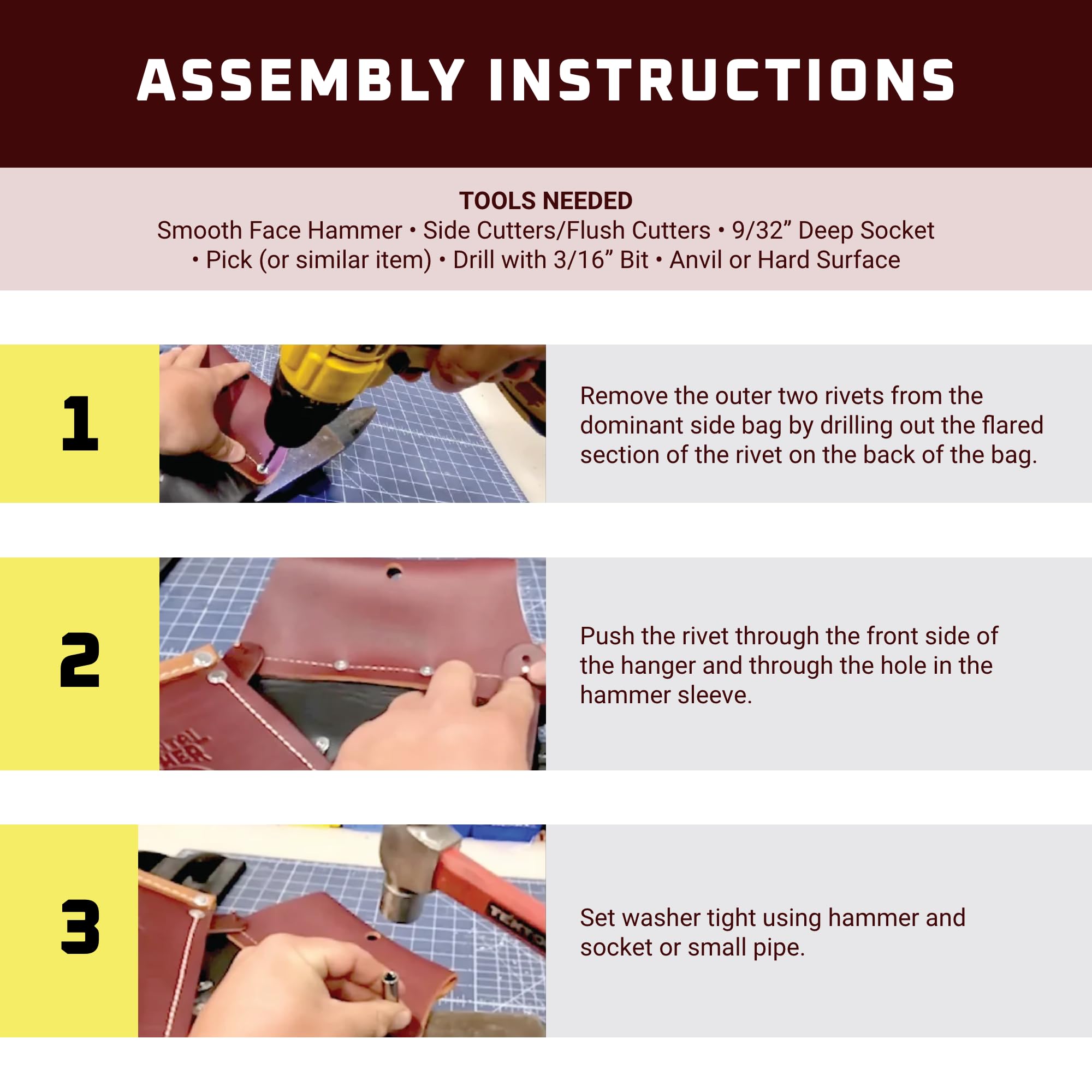 ASSEMBLY INSTRUCTIONS

TOOLS NEEDED
Smooth Face Hammer • Side Cutters/Flush Cutters • 9/32” Deep Socket • Pick (or similar item) • Drill with 3/16” Bit • Anvil or Hard Surface

1

Remove the outer two rivets from the dominant side bag by drilling out the flared section of the rivet on the back of the bag.

2

Push the rivet through the front side of the hanger and through the hole in the hammer sleeve.

3

Set washer tight using hammer and socket or small pipe.